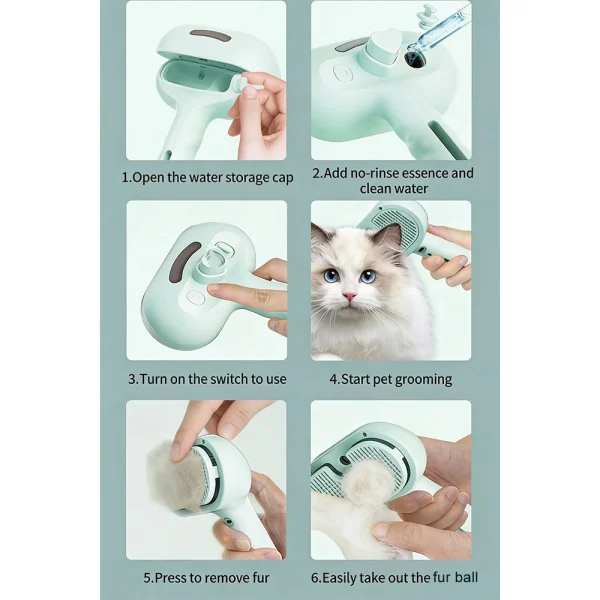 1.Open the water storage cap

2.Add no-rinse essence and clean water

3.Turn on the switch to use

4.Start pet grooming

5.Press to remove fur

6.Easily take out the fur ball